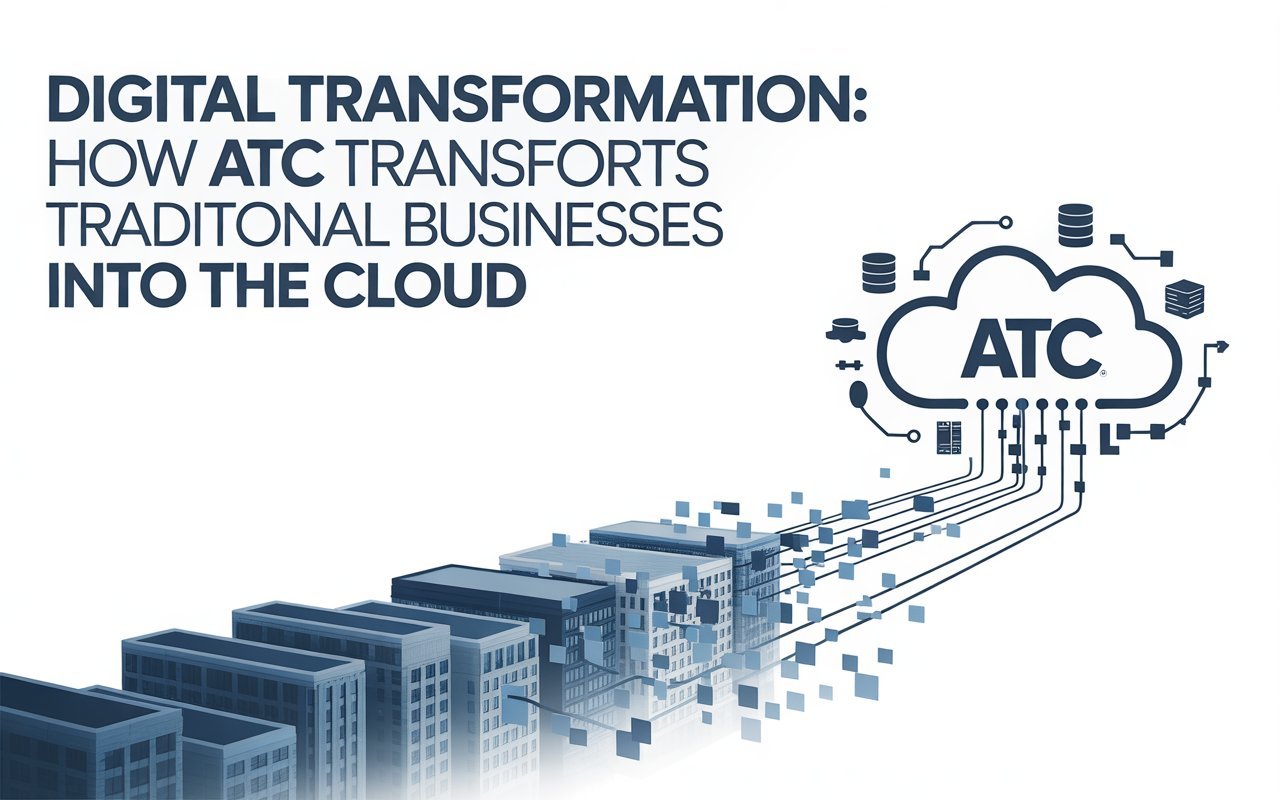 DIGITAL TRANSFORMATION: HOW ATC TRANSFORTS TRADITONAL BUSINESSES INTO THE CLOUD

ATC